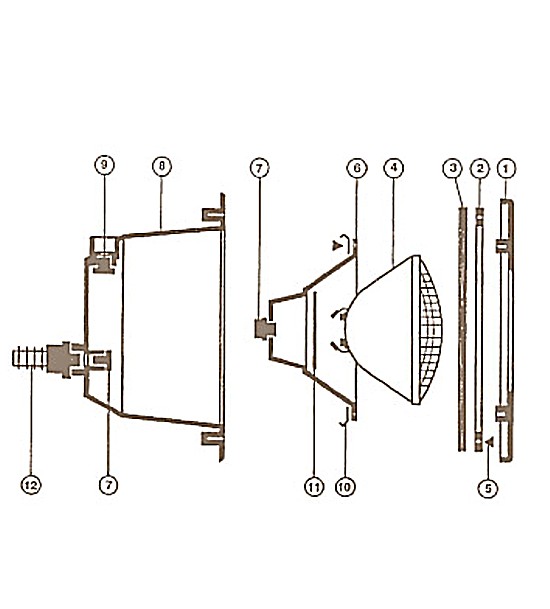 9
8
7
6
4
3
2
1
12
7
11
10
5